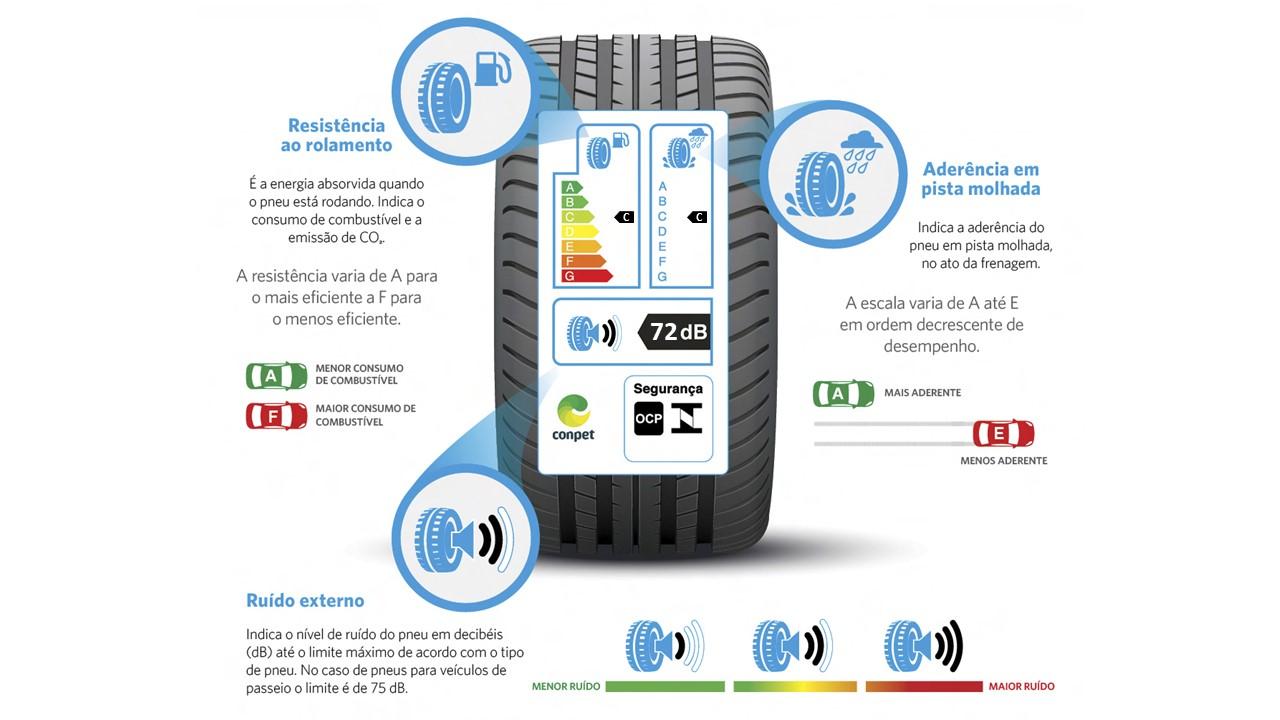 Resistência ao rolamento

É a energia absorvida quando o pneu está rodando. Indica o consumo de combustível e a emissão de $CO_2$.

A resistência varia de A para o mais eficiente a F para o menos eficiente.

A MENOR CONSUMO DE COMBUSTÍVEL

F MAIOR CONSUMO DE COMBUSTÍVEL

A
B
C
D
E
F
G

C

A
B
C
D
E
F
G

C

72 dB

conpet

Segurança
OCP

Aderência em pista molhada

Indica a aderência do pneu em pista molhada, no ato da frenagem.

A escala varia de A até E em ordem decrescente de desempenho.

A MAIS ADERENTE

E MENOS ADERENTE

Ruído externo

Indica o nível de ruído do pneu em decibéis (dB) até o limite máximo de acordo com o tipo de pneu. No caso de pneus para veículos de passeio o limite é de 75 dB.

MENOR RUÍDO

MAIOR RUÍDO